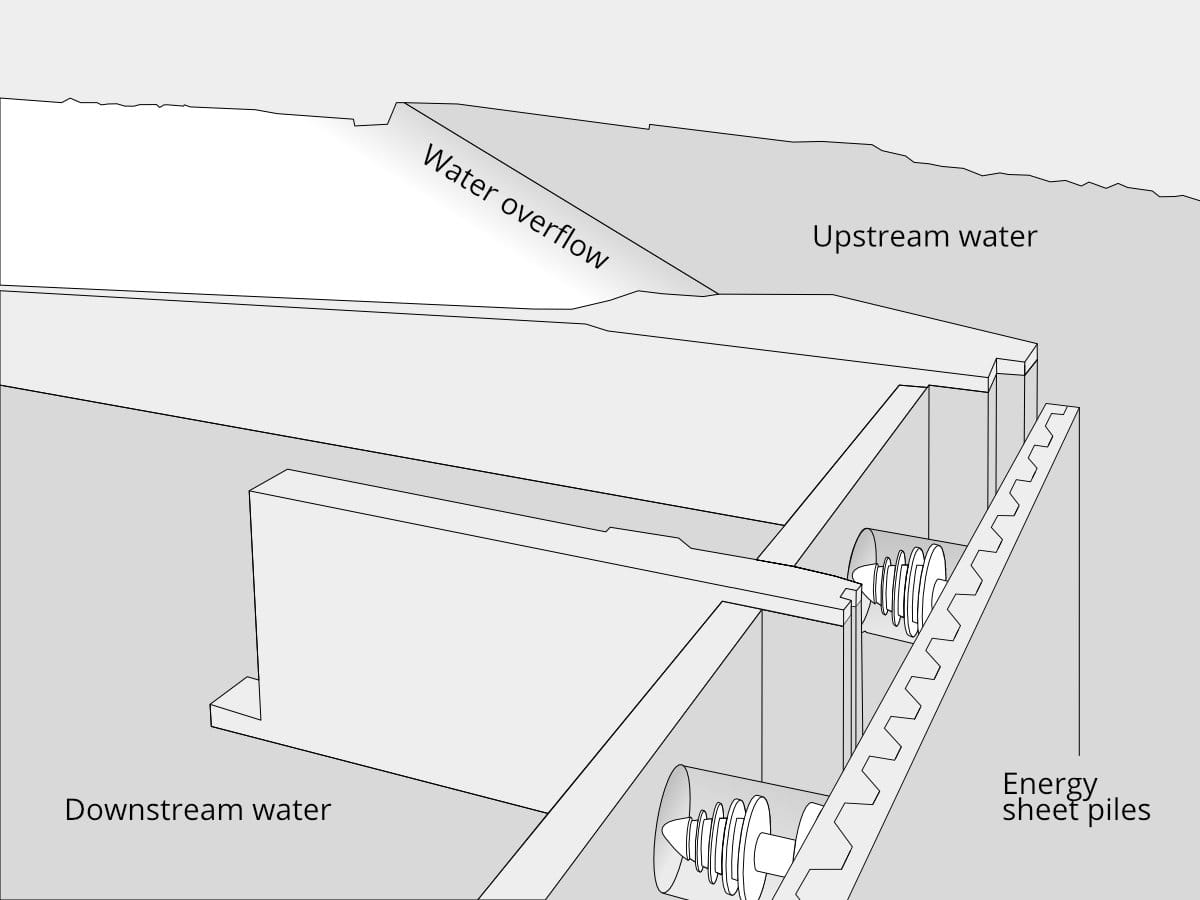 Water overflow

Upstream water

Downstream water

Energy sheet piles